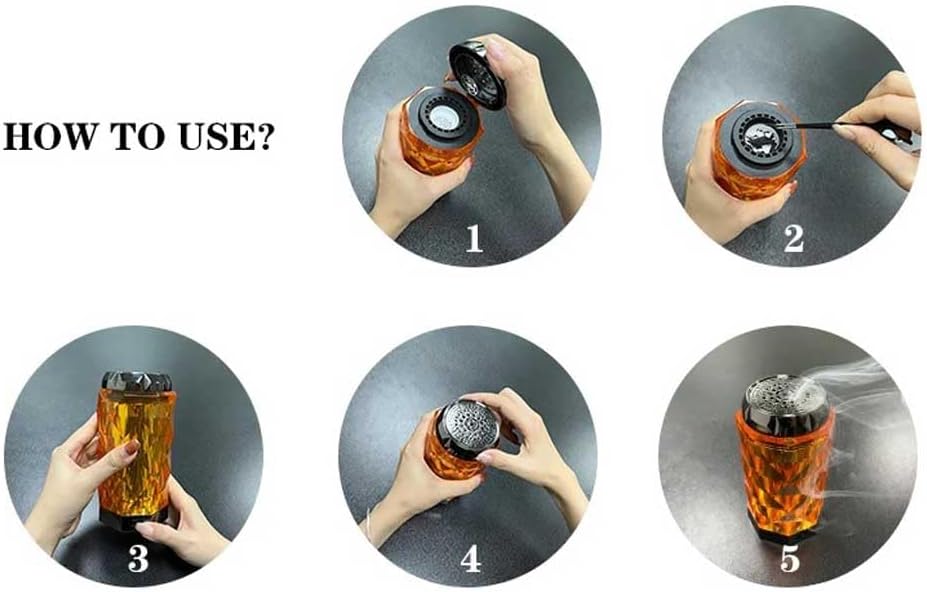 HOW TO USE?

1

2

3

4

5