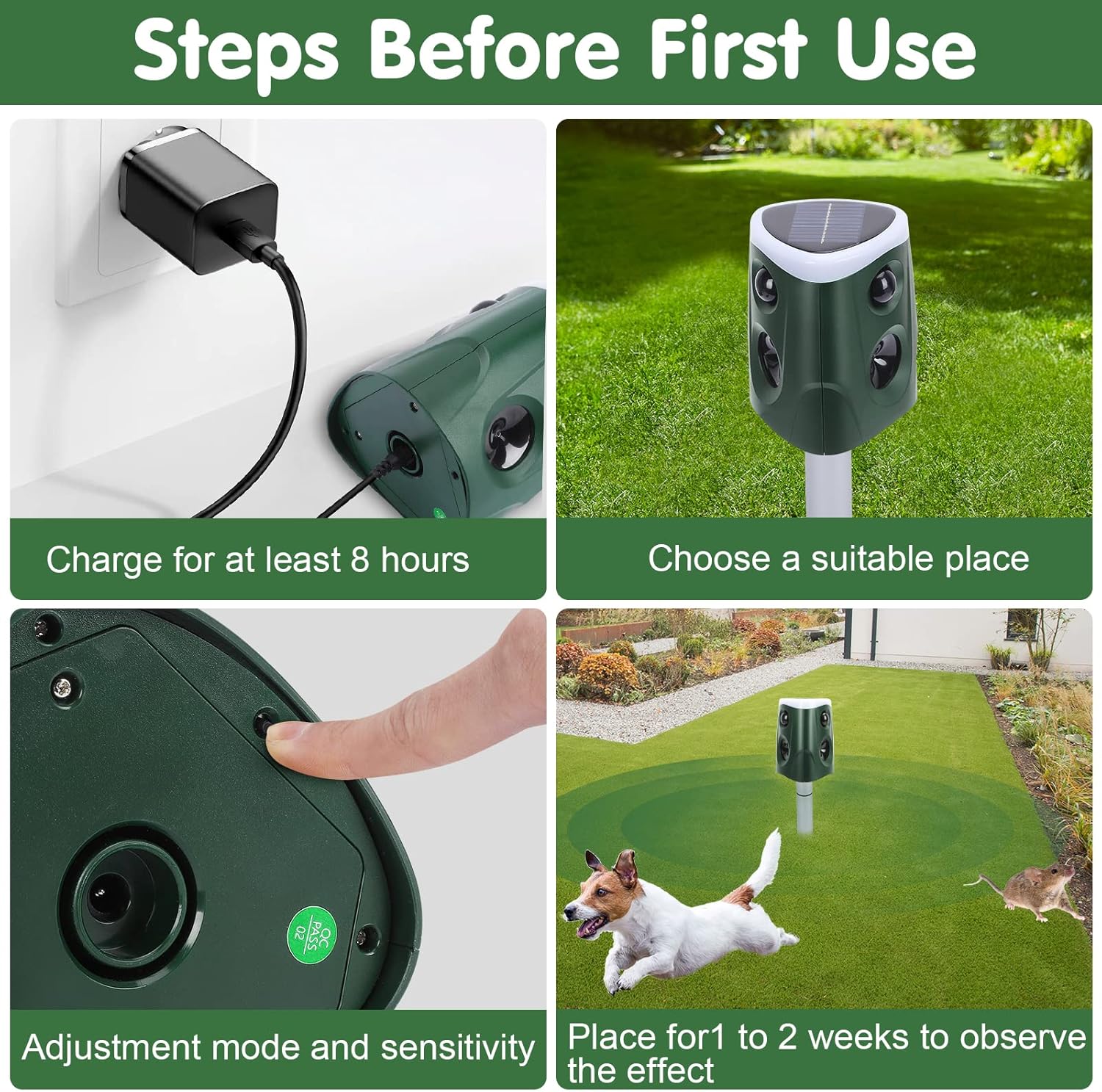 Steps Before First Use

Charge for at least 8 hours

Choose a suitable place

QC PASS 02

Adjustment mode and sensitivity

Place for1 to 2 weeks to observe the effect